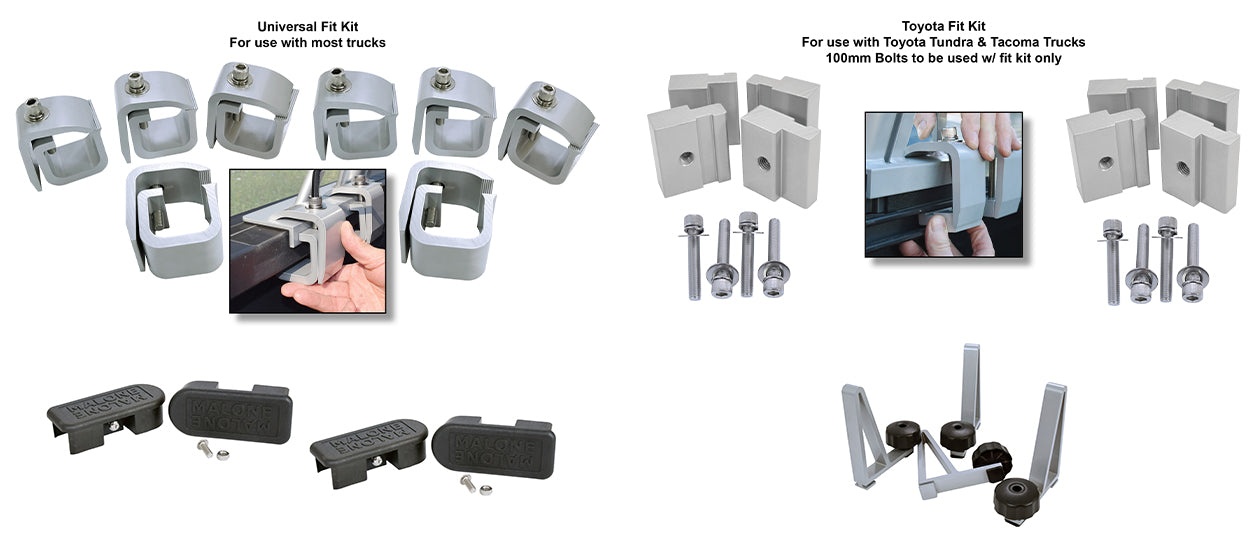 Universal Fit Kit
For use with most trucks

Toyota Fit Kit
For use with Toyota Tundra & Tacoma Trucks
100mm Bolts to be used w/ fit kit only

MALONE
MALONE
MALONE
MALONE